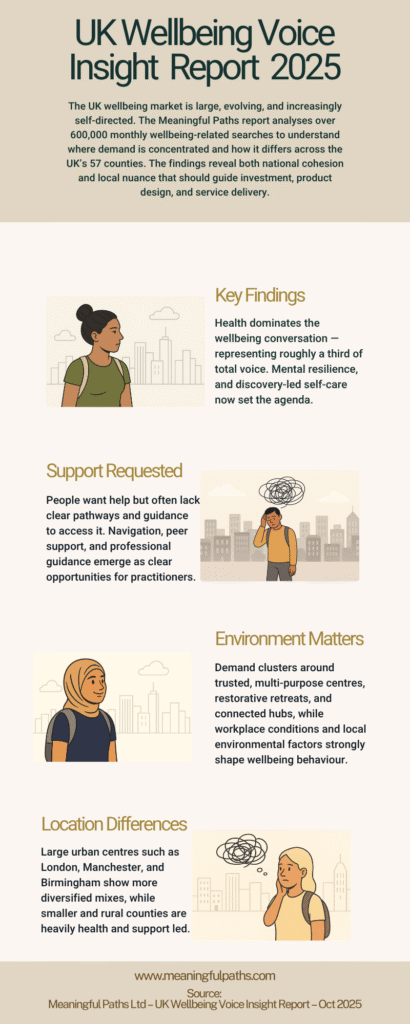 UK Wellbeing Voice Insight Report 2025

The UK wellbeing market is large, evolving, and increasingly self-directed. The Meaningful Paths report analyses over 600,000 monthly wellbeing-related searches to understand where demand is concentrated and how it differs across the UK's 57 counties. The findings reveal both national cohesion and local nuance that should guide investment, product design, and service delivery.

Key Findings

Health dominates the wellbeing conversation — representing roughly a third of total voice. Mental resilience, and discovery-led self-care now set the agenda.

Support Requested

People want help but often lack clear pathways and guidance to access it. Navigation, peer support, and professional guidance emerge as clear opportunities for practitioners.

Environment Matters

Demand clusters around trusted, multi-purpose centres, restorative retreats, and connected hubs, while workplace conditions and local environmental factors strongly shape wellbeing behaviour.

Location Differences

Large urban centres such as London, Manchester, and Birmingham show more diversified mixes, while smaller and rural counties are heavily health and support led.

www.meaningfulpaths.com
Source:
Meaningful Paths Ltd – UK Wellbeing Voice Insight Report – Oct 2025